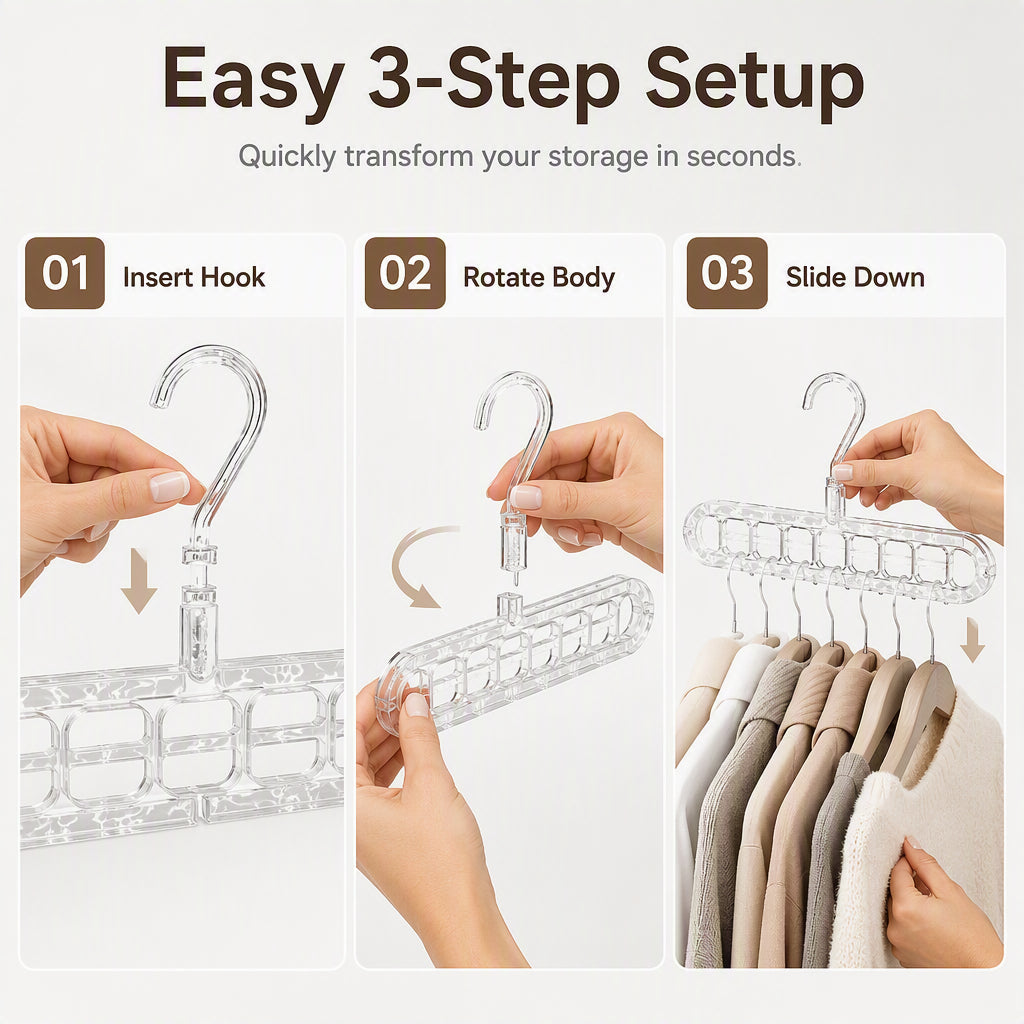 Easy 3-Step Setup

Quickly transform your storage in seconds.

01 Insert Hook

02 Rotate Body

03 Slide Down